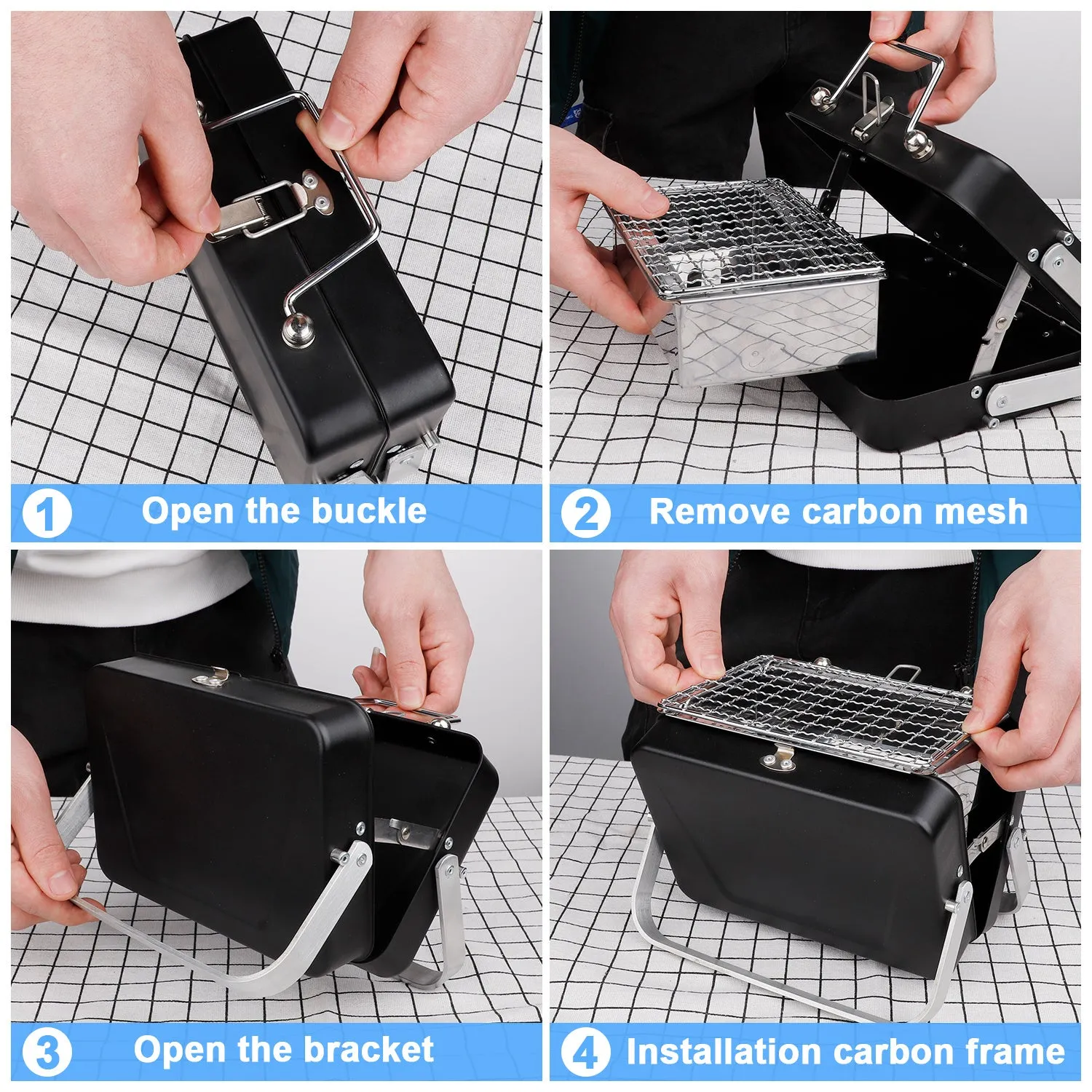 1 Open the buckle

2 Remove carbon mesh

3 Open the bracket

4 Installation carbon frame